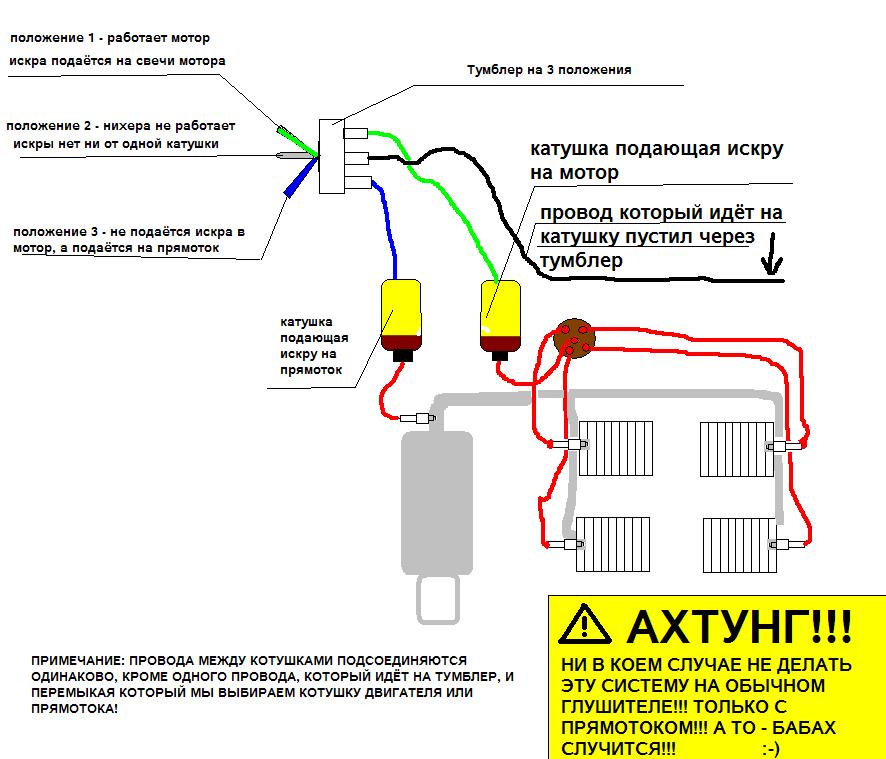 положение 1 - работает мотор
искра подаётся на свечи мотора

Тумблер на 3 положения

положение 2 - нихера не работает
искры нет ни от одной катушки

катушка подающая искру на мотор

провод который идёт на катушку пустил через тумблер

положение 3 - не подаётся искра в мотор, а подаётся на прямоток

катушка подающая искру на прямоток

ПРИМЕЧАНИЕ: ПРОВОДА МЕЖДУ КОТУШКАМИ ПОДСОЕДИНЯЮТСЯ ОДИНАКОВО, КРОМЕ ОДНОГО ПРОВОДА, КОТОРЫЙ ИДЁТ НА ТУМБЛЕР, И ПЕРЕМЫКАЯ КОТОРЫЙ МЫ ВЫБИРАЕМ КОТУШКУ ДВИГАТЕЛЯ ИЛИ ПРЯМОТОКА!

АХТУНГ!!!
НИ В КОЕМ СЛУЧАЕ НЕ ДЕЛАТЬ ЭТУ СИСТЕМУ НА ОБЫЧНОМ ГЛУШИТЕЛЕ!!! ТОЛЬКО С ПРЯМОТОКОМ!!! А ТО - БАБАХ СЛУЧИТСЯ!!! :-)